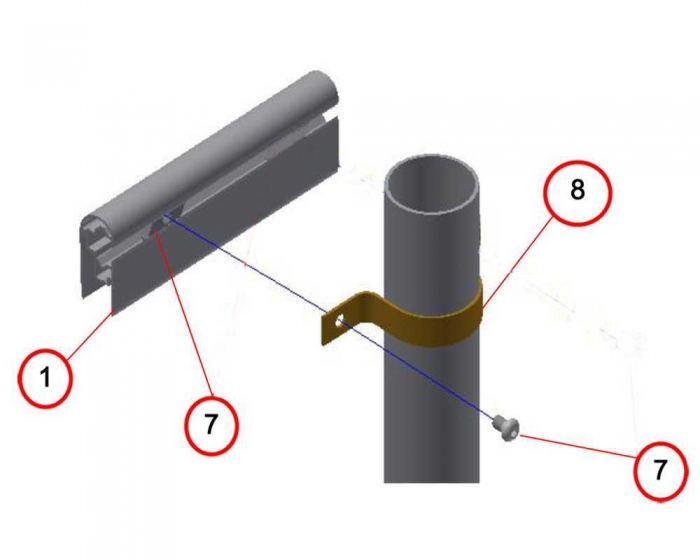 8
1
7
7